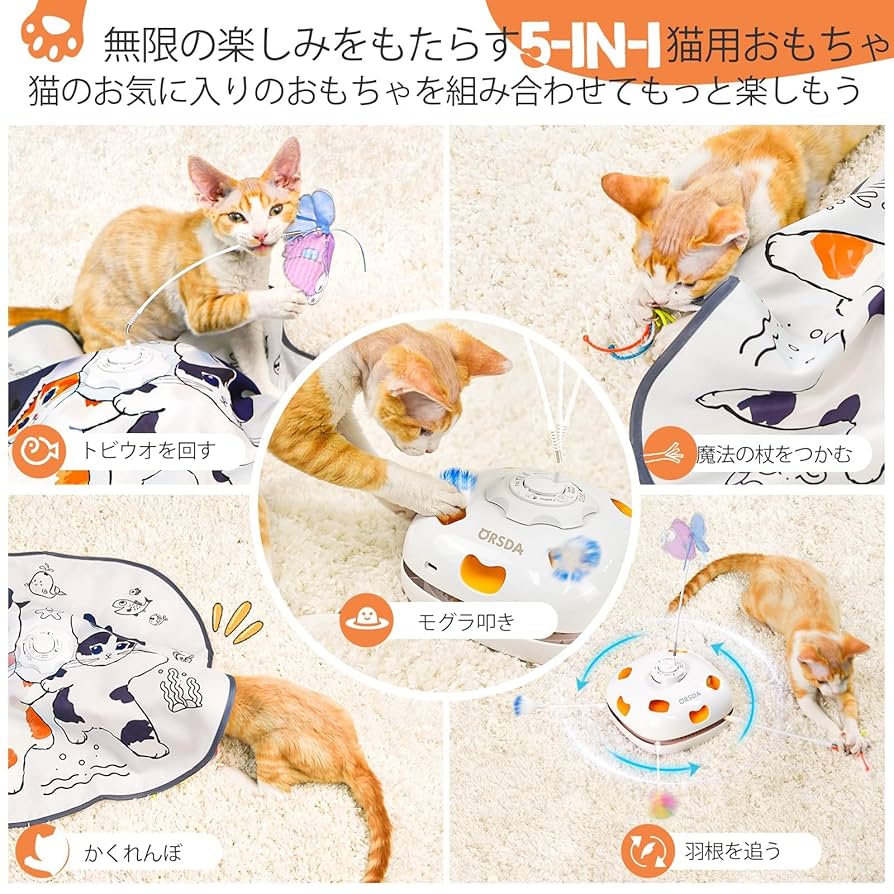 無限の楽しみをもたらす5-IN-1猫用おもちゃ
猫のお気に入りのおもちゃを組み合わせてもっと楽しもう

トビウオを回す

魔法の杖をつかむ

ORSDA

モグラ叩き

ORSDA

かくれんぼ

羽根を追う